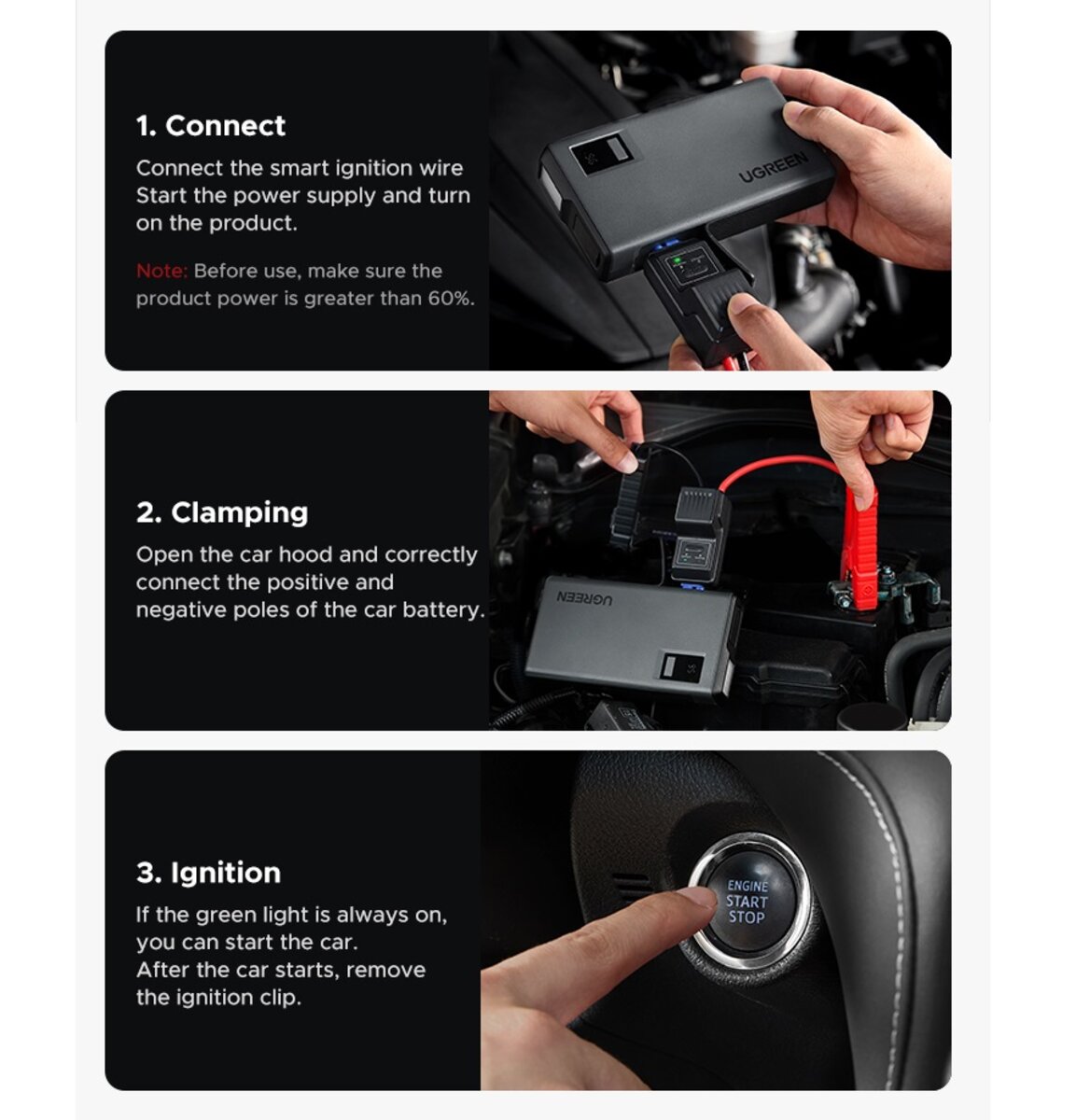 1. Connect

Connect the smart ignition wire Start the power supply and turn on the product.

Note: Before use, make sure the product power is greater than 60%.

UGREEN

2. Clamping

Open the car hood and correctly connect the positive and negative poles of the car battery.

UGREEN

3. Ignition

If the green light is always on, you can start the car. After the car starts, remove the ignition clip.

ENGINE START STOP