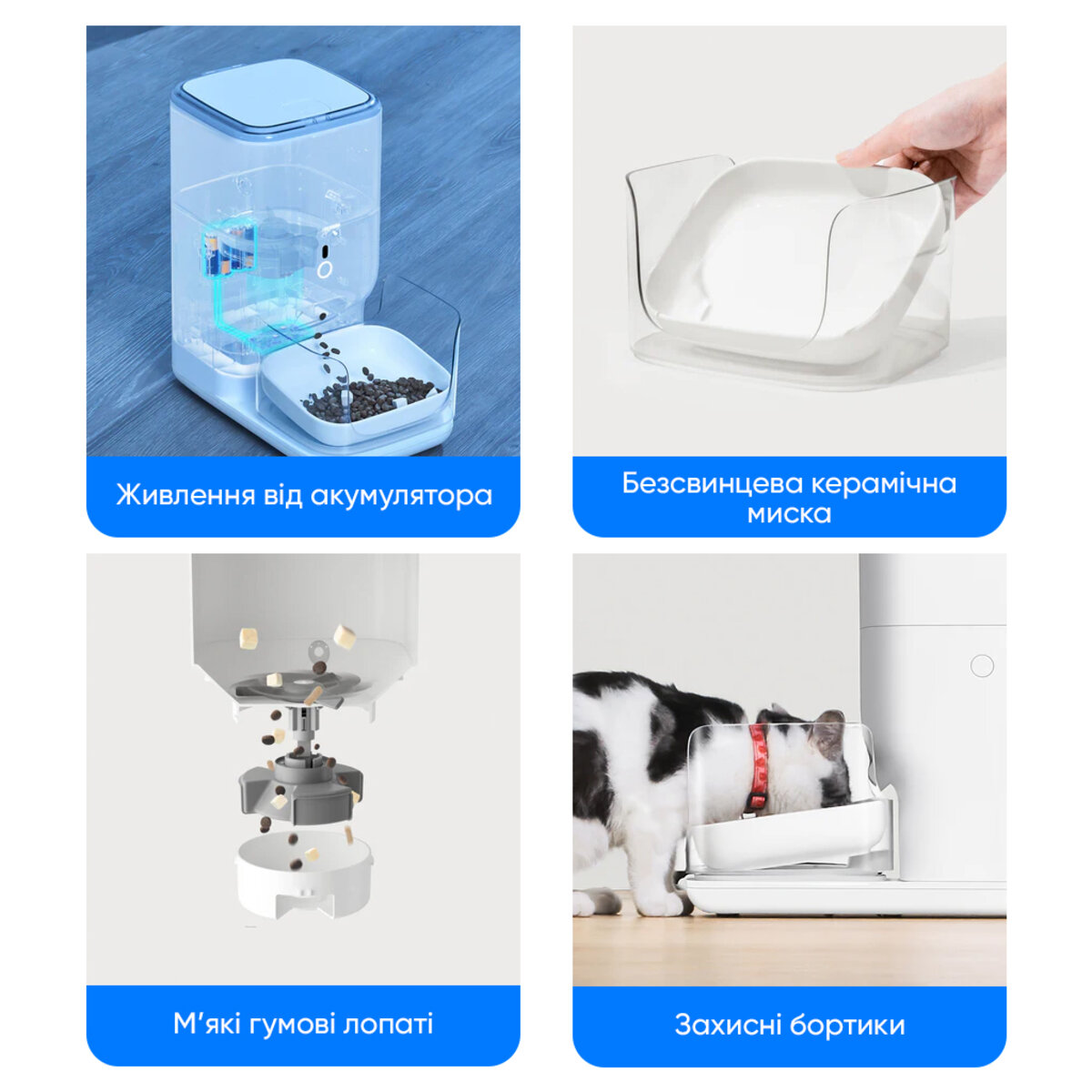 Живлення від акумулятора

Безсвинцева керамічна миска

М'які гумові лопаті

Захисні бортики